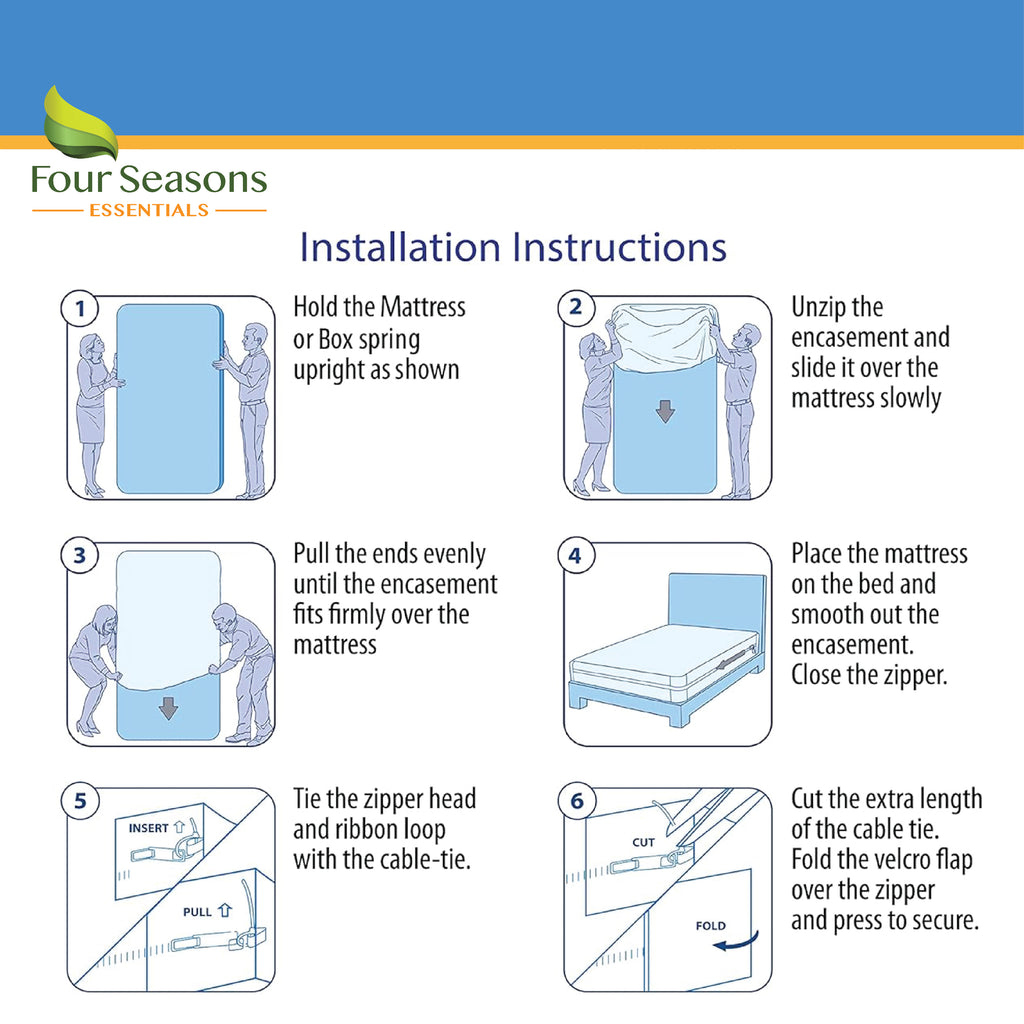 Four Seasons
ESSENTIALS

Installation Instructions

1
Hold the Mattress or Box spring upright as shown

2
Unzip the encasement and slide it over the mattress slowly

3
Pull the ends evenly until the encasement fits firmly over the mattress

4
Place the mattress on the bed and smooth out the encasement. Close the zipper.

5
INSERT
PULL
Tie the zipper head and ribbon loop with the cable-tie.

6
CUT
FOLD
Cut the extra length of the cable tie. Fold the velcro flap over the zipper and press to secure.