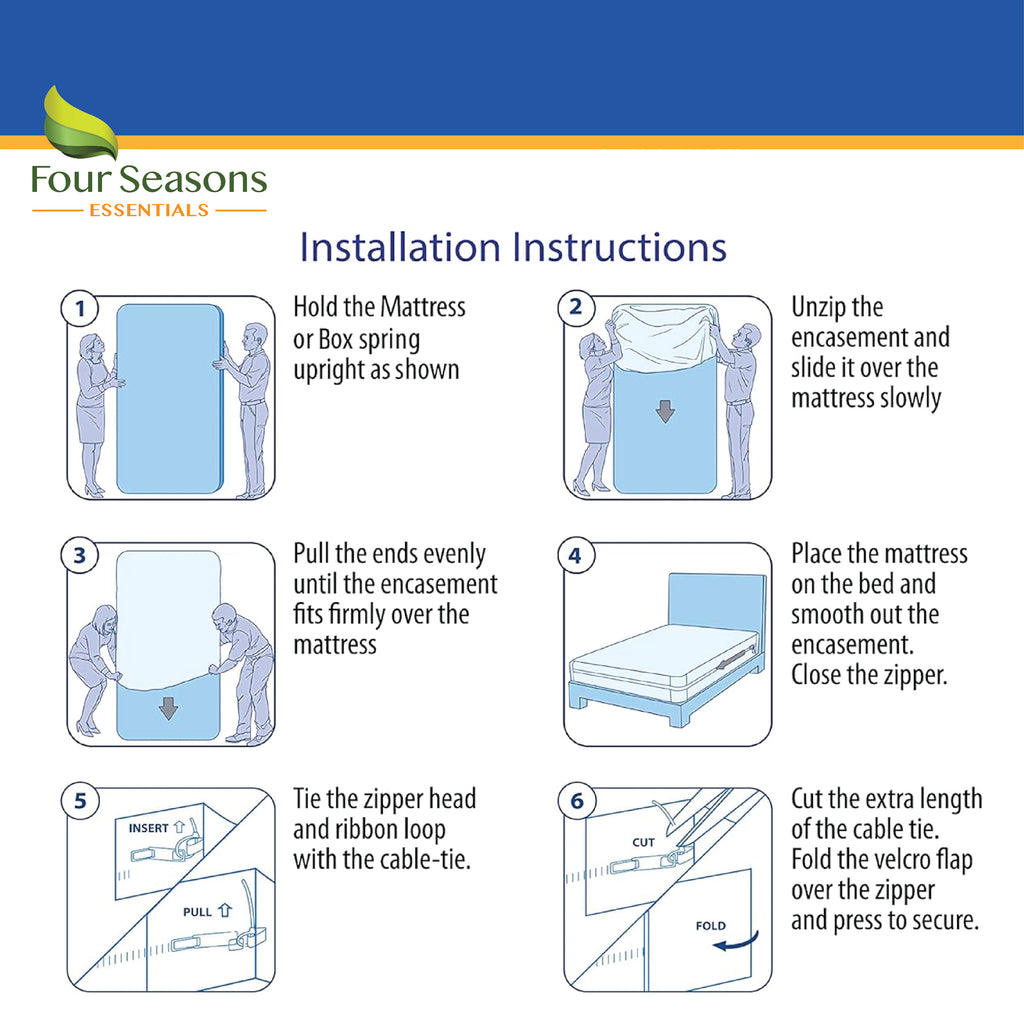 Four Seasons
ESSENTIALS

Installation Instructions

1
Hold the Mattress or Box spring upright as shown

2
Unzip the encasement and slide it over the mattress slowly

3
Pull the ends evenly until the encasement fits firmly over the mattress

4
Place the mattress on the bed and smooth out the encasement. Close the zipper.

5
INSERT
PULL
Tie the zipper head and ribbon loop with the cable-tie.

6
CUT
FOLD
Cut the extra length of the cable tie. Fold the velcro flap over the zipper and press to secure.