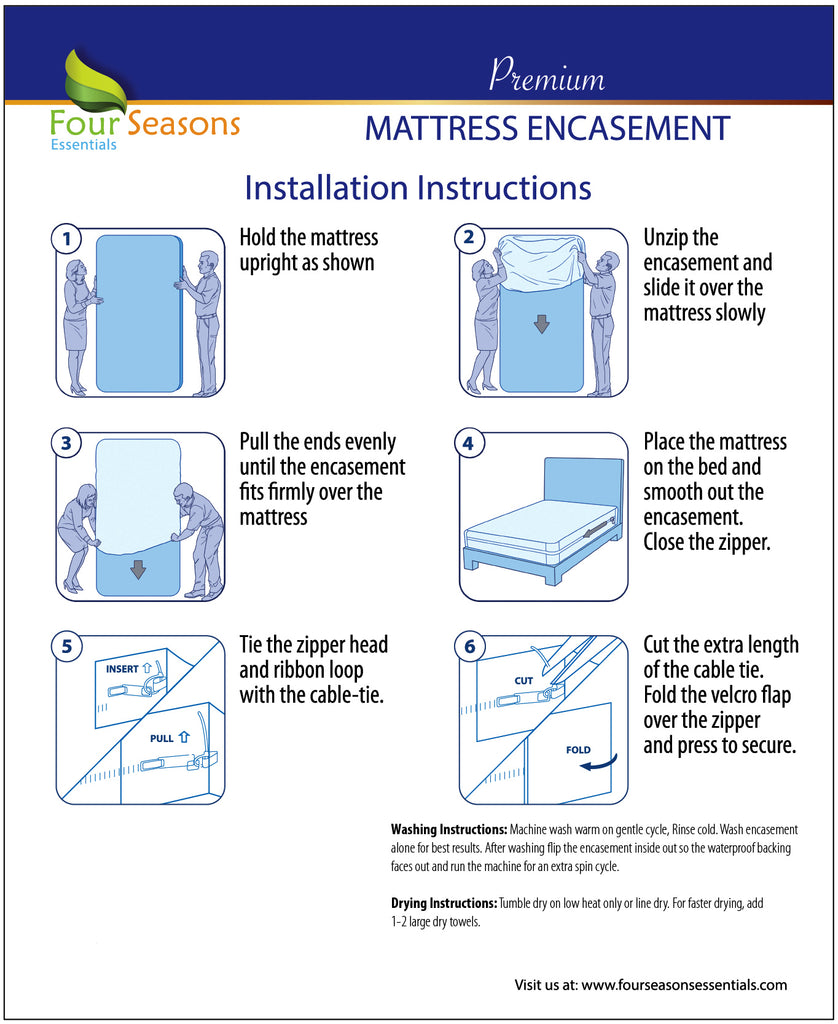 Four Seasons
Essentials

Premium

MATTRESS ENCASEMENT

Installation Instructions

1

Hold the mattress upright as shown

2

Unzip the encasement and slide it over the mattress slowly

3

Pull the ends evenly until the encasement fits firmly over the mattress

4

Place the mattress on the bed and smooth out the encasement. Close the zipper.

5

INSERT

PULL

Tie the zipper head and ribbon loop with the cable-tie.

6

CUT

FOLD

Cut the extra length of the cable tie. Fold the velcro flap over the zipper and press to secure.

Washing Instructions: Machine wash warm on gentle cycle, Rinse cold. Wash encasement alone for best results. After washing flip the encasement inside out so the waterproof backing faces out and run the machine for an extra spin cycle.

Drying Instructions: Tumble dry on low heat only or line dry. For faster drying, add 1-2 large dry towels.

Visit us at: www.fourseasonsessentials.com